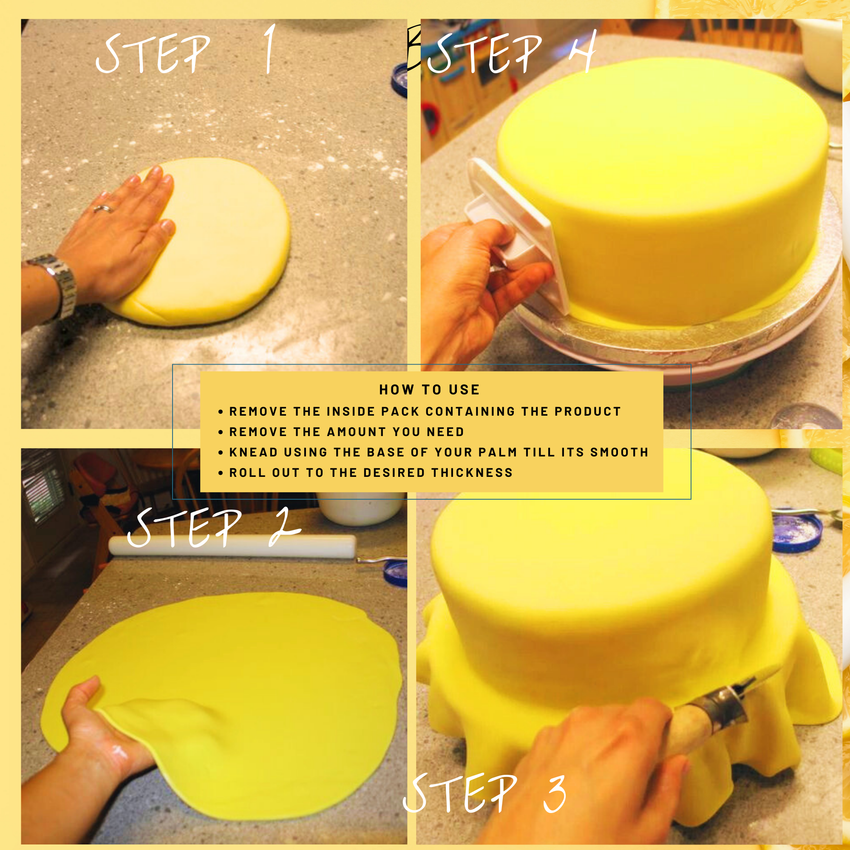 STEP 1

STEP 4

HOW TO USE
• REMOVE THE INSIDE PACK CONTAINING THE PRODUCT
• REMOVE THE AMOUNT YOU NEED
• KNEAD USING THE BASE OF YOUR PALM TILL ITS SMOOTH
• ROLL OUT TO THE DESIRED THICKNESS

STEP 2

STEP 3