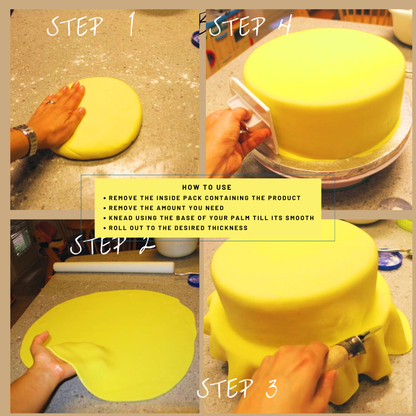 STEP 1

STEP 4

HOW TO USE
• REMOVE THE INSIDE PACK CONTAINING THE PRODUCT
• REMOVE THE AMOUNT YOU NEED
• KNEAD USING THE BASE OF YOUR PALM TILL ITS SMOOTH
• ROLL OUT TO THE DESIRED THICKNESS

STEP 2

STEP 3