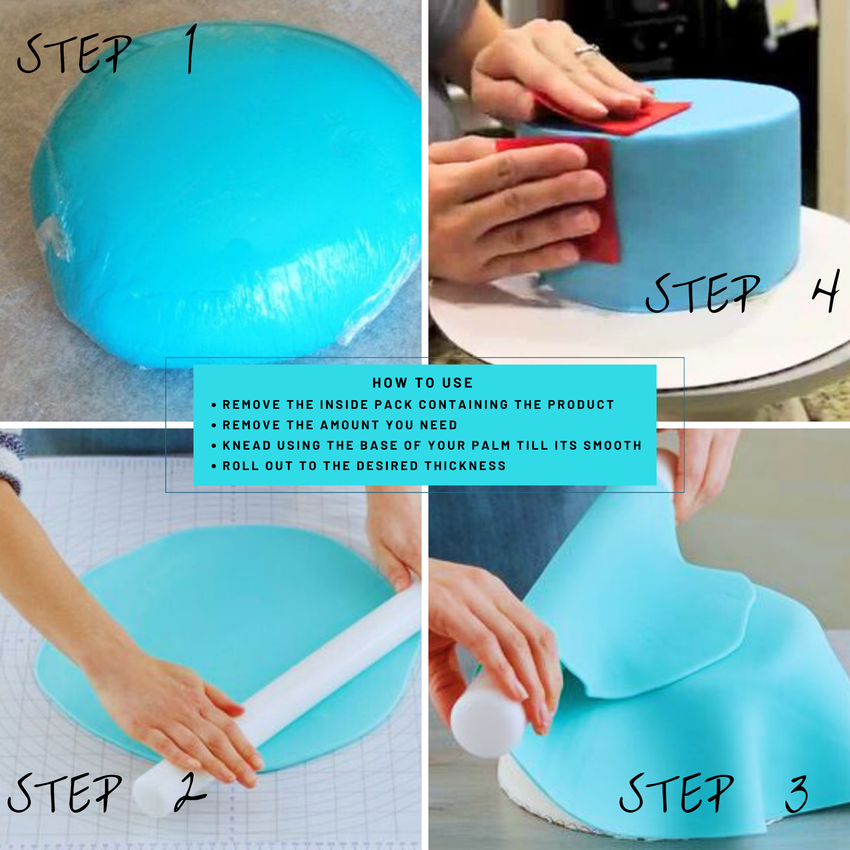 STEP 1

STEP 4

HOW TO USE
• REMOVE THE INSIDE PACK CONTAINING THE PRODUCT
• REMOVE THE AMOUNT YOU NEED
• KNEAD USING THE BASE OF YOUR PALM TILL ITS SMOOTH
• ROLL OUT TO THE DESIRED THICKNESS

STEP 2

STEP 3