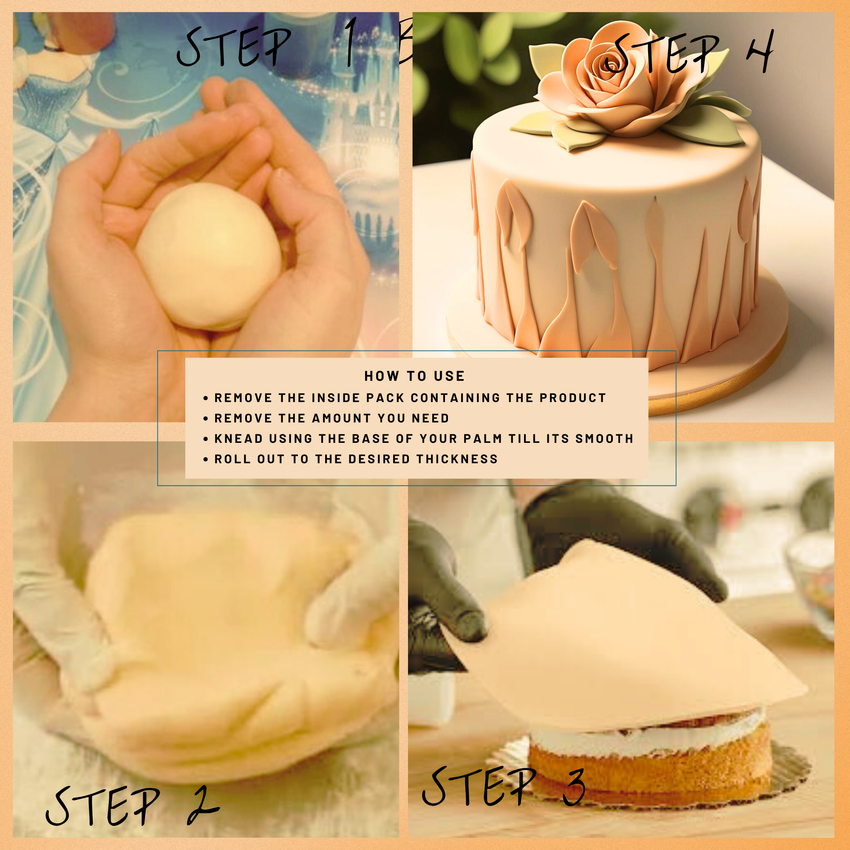 STEP 1

STEP 4

HOW TO USE
• REMOVE THE INSIDE PACK CONTAINING THE PRODUCT
• REMOVE THE AMOUNT YOU NEED
• KNEAD USING THE BASE OF YOUR PALM TILL ITS SMOOTH
• ROLL OUT TO THE DESIRED THICKNESS

STEP 2

STEP 3