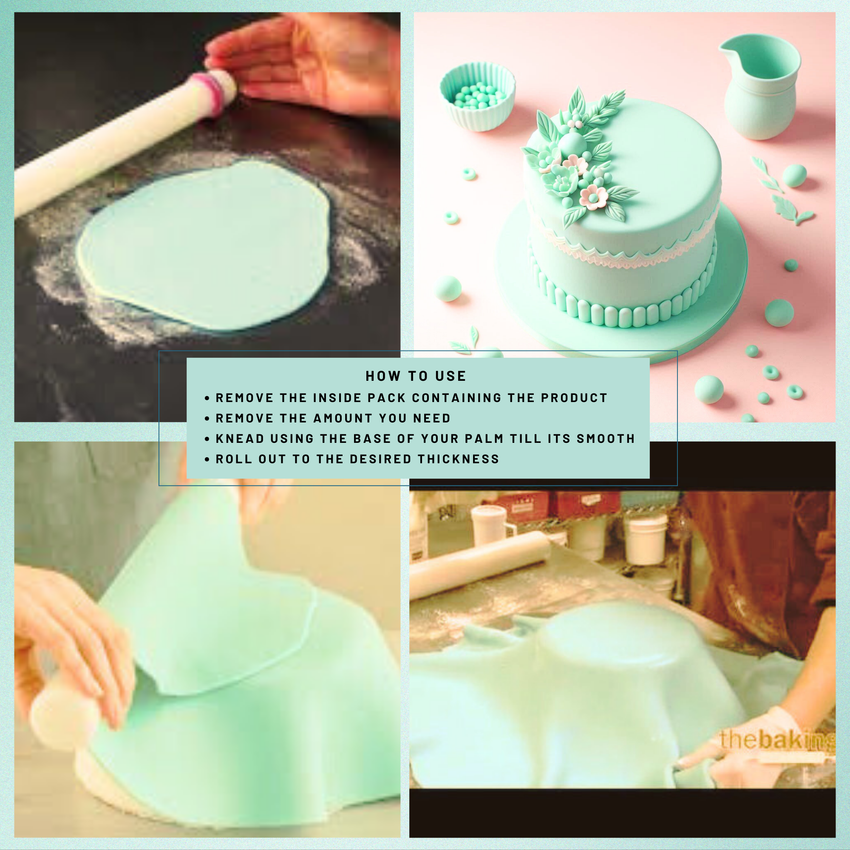 HOW TO USE

• REMOVE THE INSIDE PACK CONTAINING THE PRODUCT
• REMOVE THE AMOUNT YOU NEED
• KNEAD USING THE BASE OF YOUR PALM TILL ITS SMOOTH
• ROLL OUT TO THE DESIRED THICKNESS

thebaking