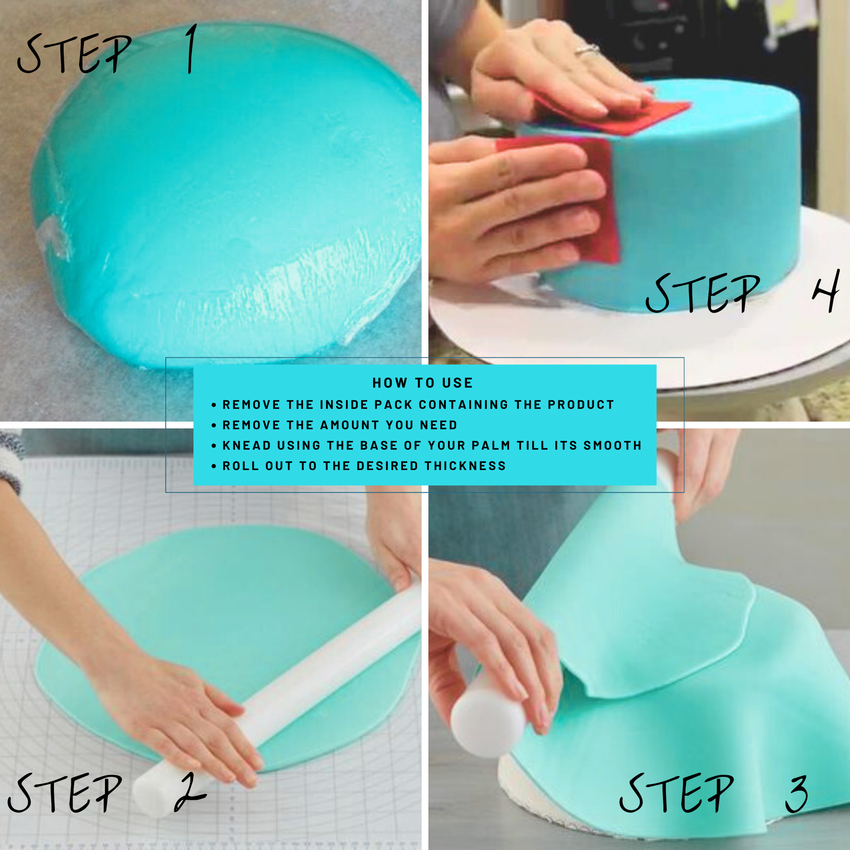 STEP 1

STEP 4

HOW TO USE
• REMOVE THE INSIDE PACK CONTAINING THE PRODUCT
• REMOVE THE AMOUNT YOU NEED
• KNEAD USING THE BASE OF YOUR PALM TILL ITS SMOOTH
• ROLL OUT TO THE DESIRED THICKNESS

STEP 2

STEP 3