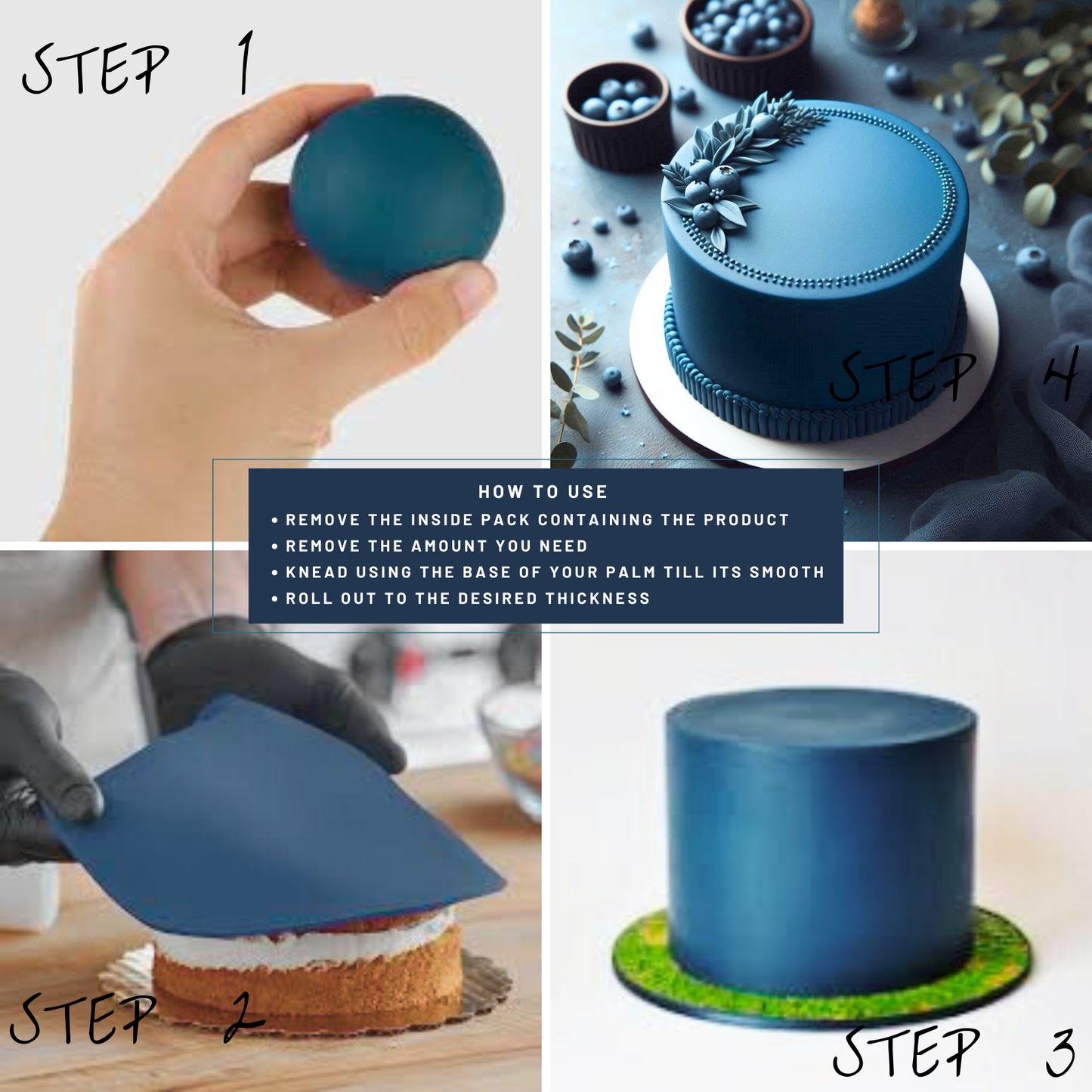 STEP 1

STEP 4

HOW TO USE
• REMOVE THE INSIDE PACK CONTAINING THE PRODUCT
• REMOVE THE AMOUNT YOU NEED
• KNEAD USING THE BASE OF YOUR PALM TILL ITS SMOOTH
• ROLL OUT TO THE DESIRED THICKNESS

STEP 2

STEP 3