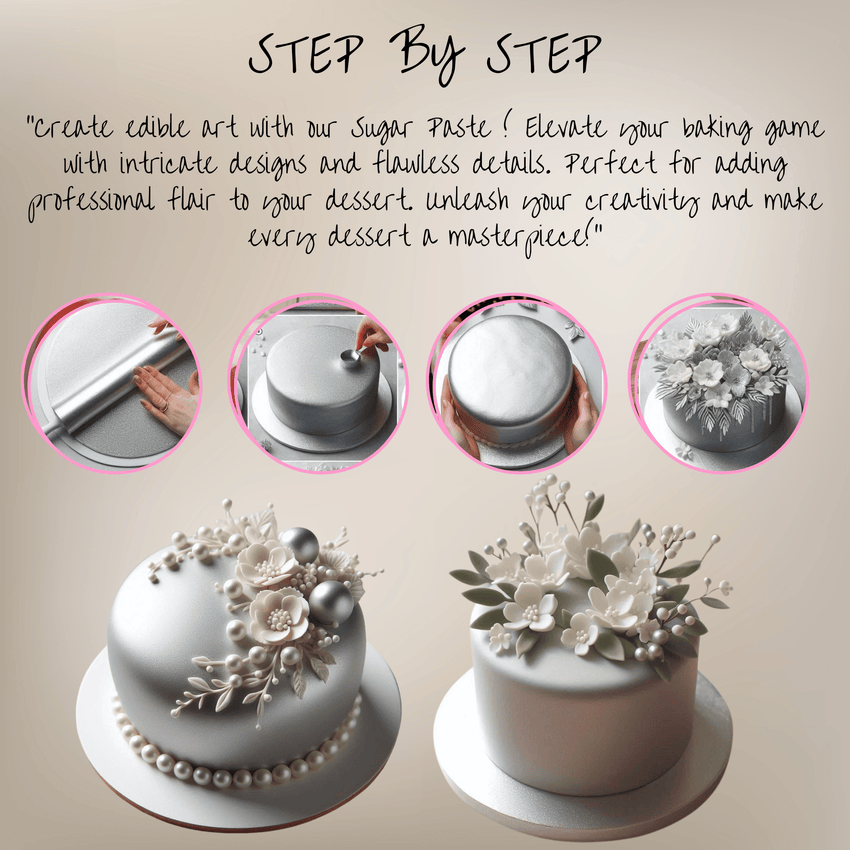 STEP By STEP

"Create edible art with our Sugar Paste ! Elevate your baking game with intricate designs and flawless details. Perfect for adding professional flair to your dessert. Unleash your creativity and make every dessert a masterpiece!"