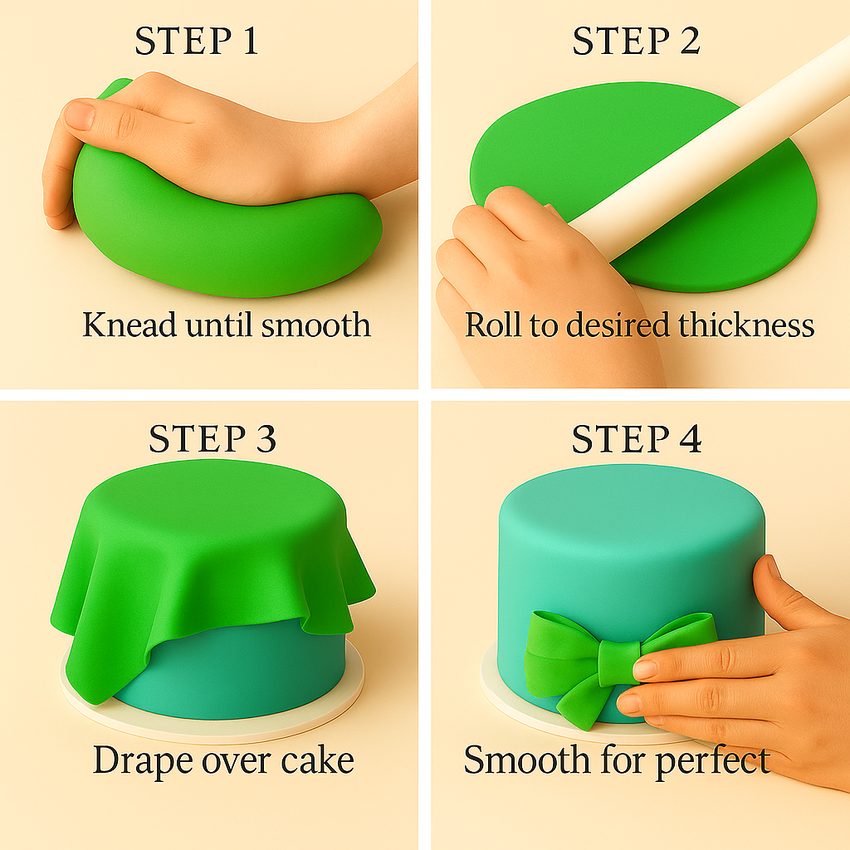 STEP 1

Knead until smooth

STEP 2

Roll to desired thickness

STEP 3

Drape over cake

STEP 4

Smooth for perfect