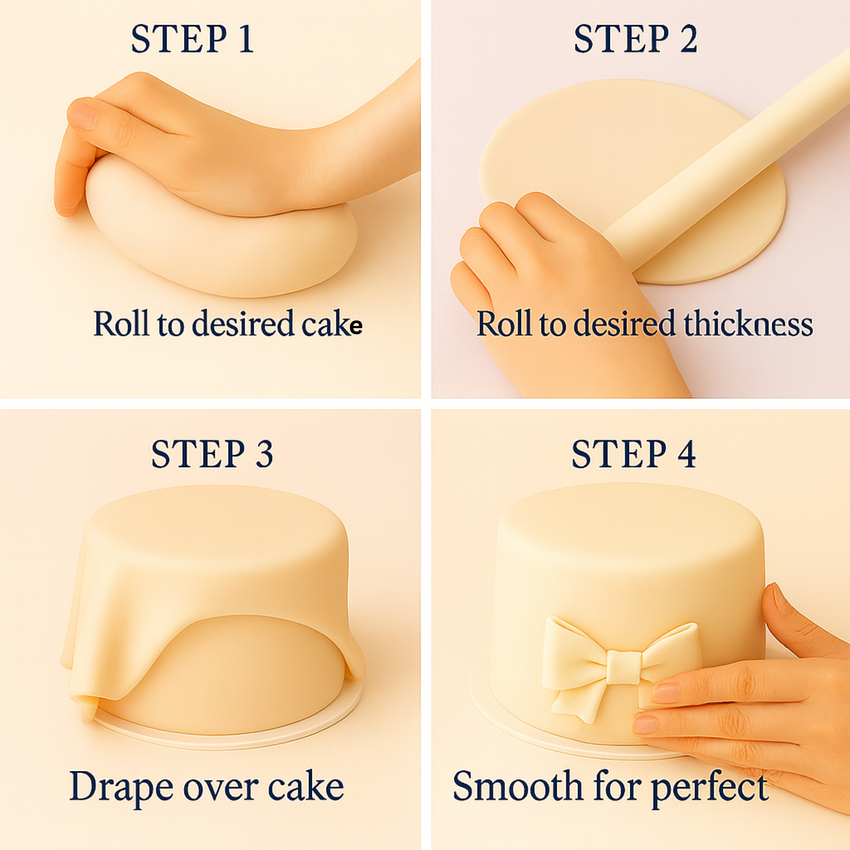 STEP 1

Roll to desired cake

STEP 2

Roll to desired thickness

STEP 3

Drape over cake

STEP 4

Smooth for perfect