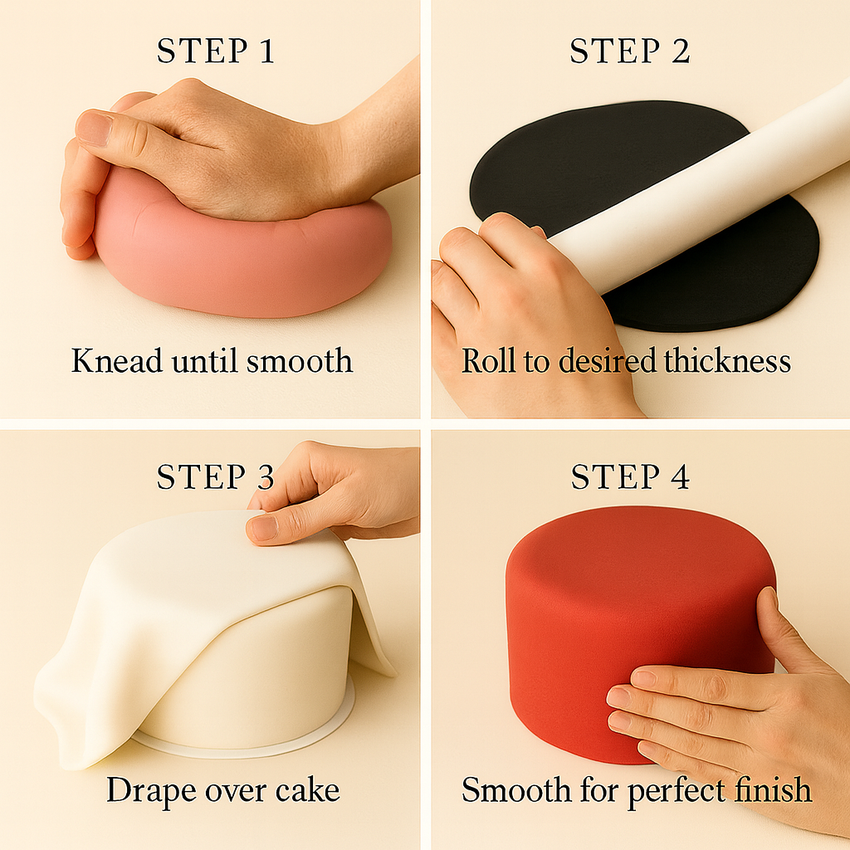 STEP 1

Knead until smooth

STEP 2

Roll to desired thickness

STEP 3

Drape over cake

STEP 4

Smooth for perfect finish