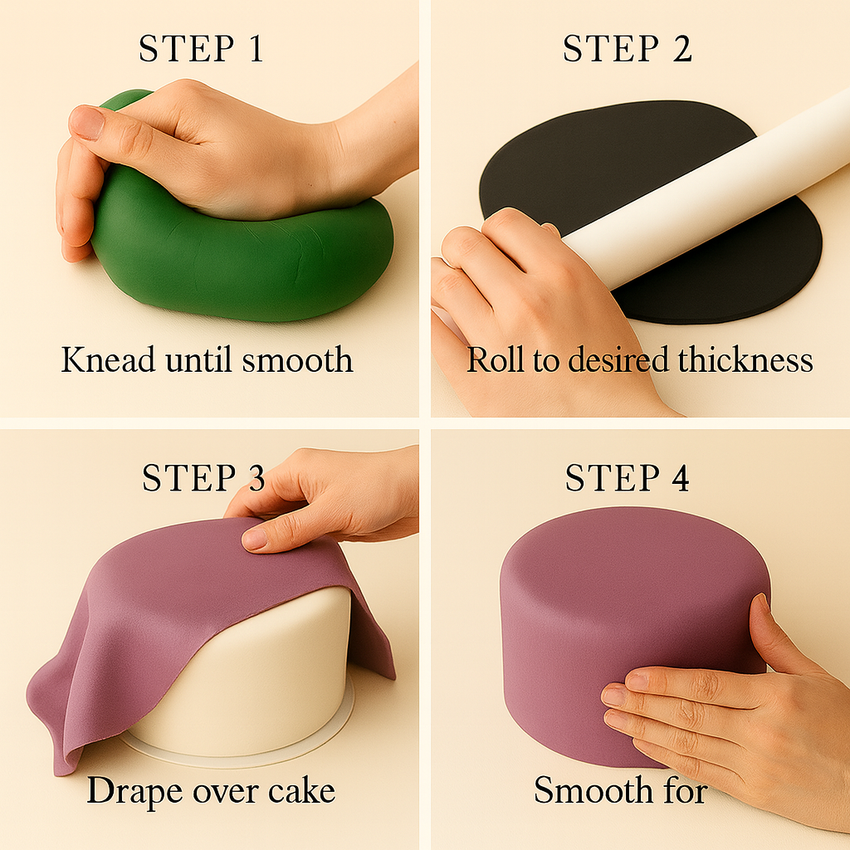 STEP 1

Knead until smooth

STEP 2

Roll to desired thickness

STEP 3

Drape over cake

STEP 4

Smooth for