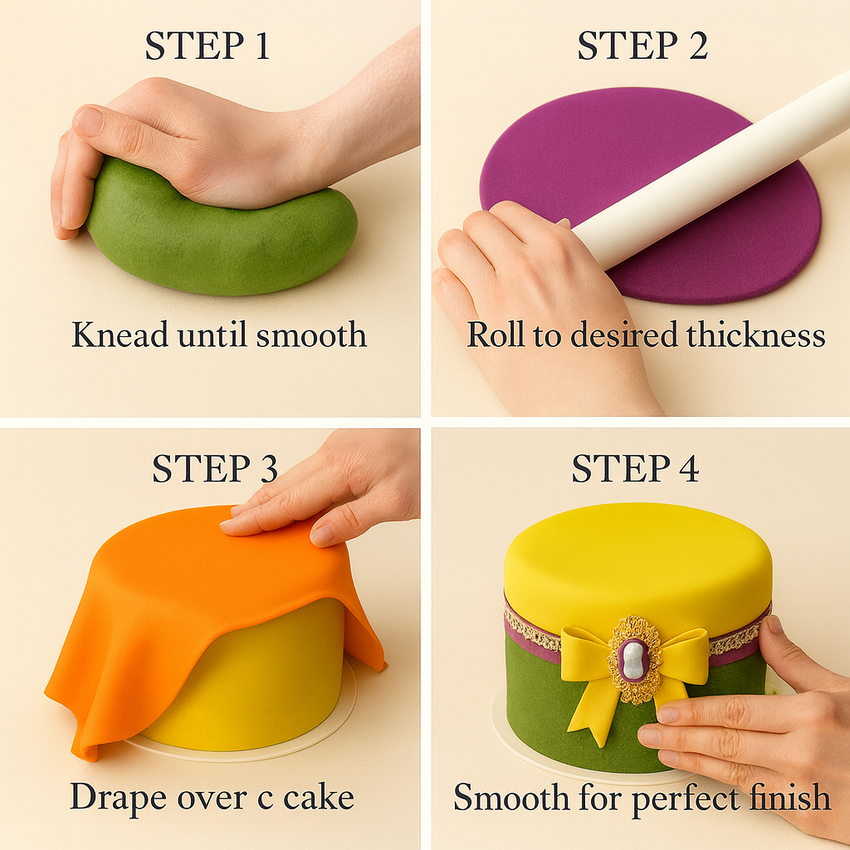 STEP 1

Knead until smooth

STEP 2

Roll to desired thickness

STEP 3

Drape over c cake

STEP 4

Smooth for perfect finish