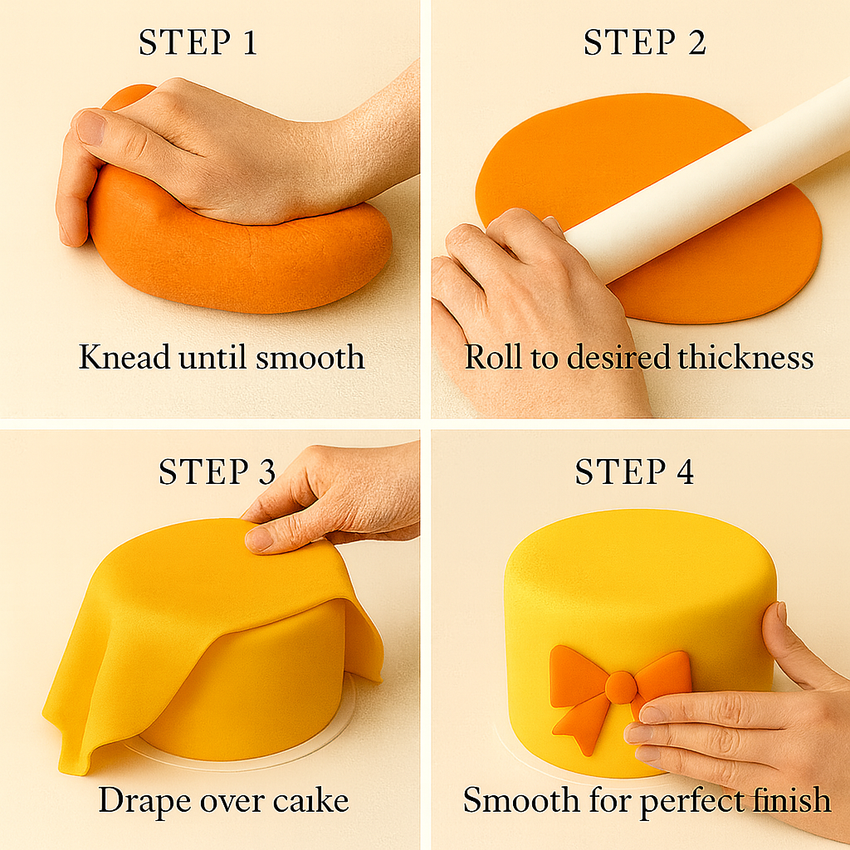 STEP 1

Knead until smooth

STEP 2

Roll to desired thickness

STEP 3

Drape over caıke

STEP 4

Smooth for perfect finish